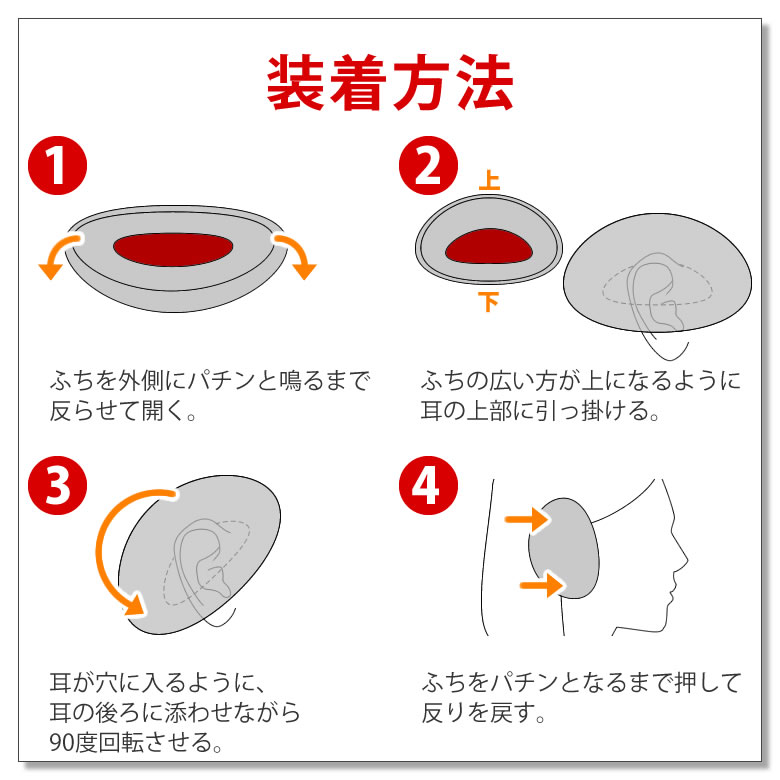 装着方法

1

ふちを外側にパチンと鳴るまで反らせて開く。

2

上

下

ふちの広い方が上になるように耳の上部に引っ掛ける。

3

耳が穴に入るように、耳の後ろに添わせながら90度回転させる。

4

ふちをパチンとなるまで押して反りを戻す。