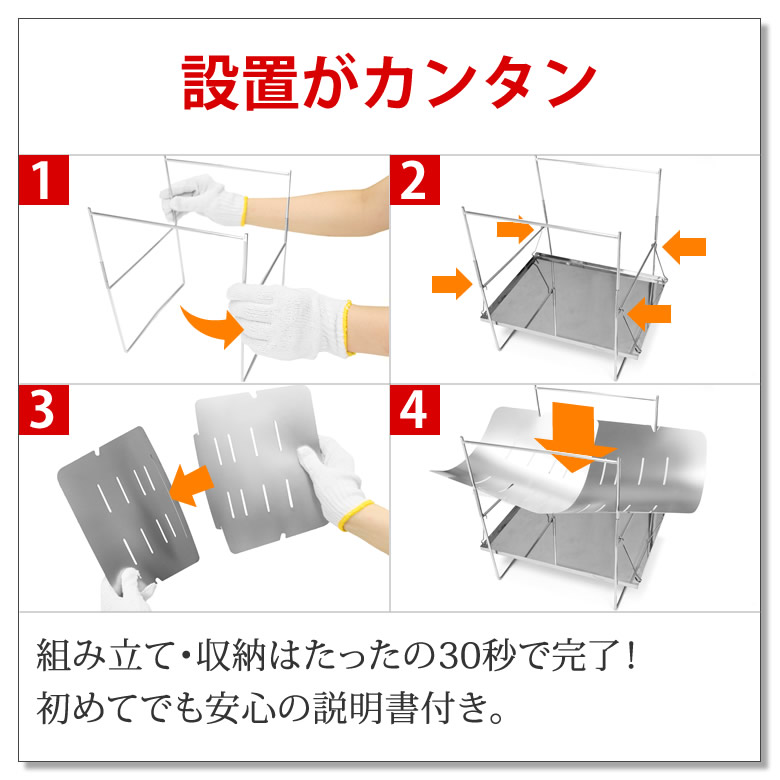 設置がカンタン

1

2

3

4

組み立て・収納はたったの30秒で完了！
初めてでも安心の説明書付き。